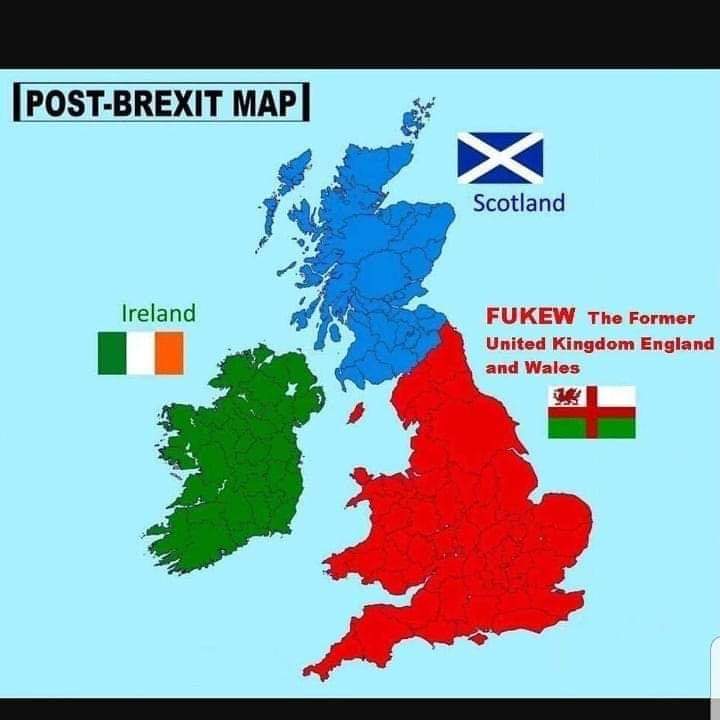 POST-BREXIT MAP

Scotland

Ireland

FUKEW The Former United Kingdom England and Wales