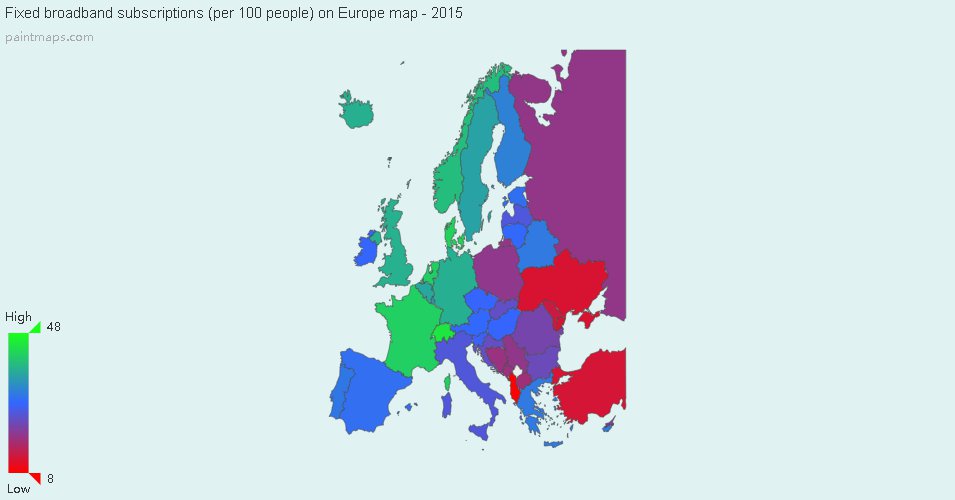 Fixed broadband subscriptions (per 100 people) on Europe map - 2015
paintmaps.com

High
48
8
Low