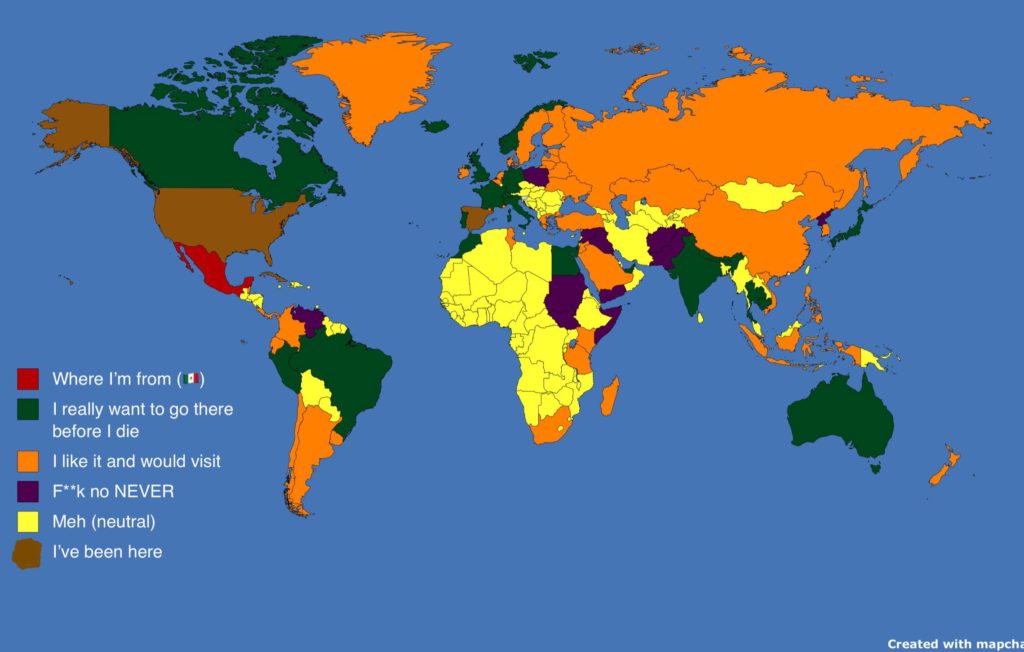 Where I'm from (🇲🇽)
I really want to go there before I die
I like it and would visit
F**k no NEVER
Meh (neutral)
I've been here

Created with mapcha