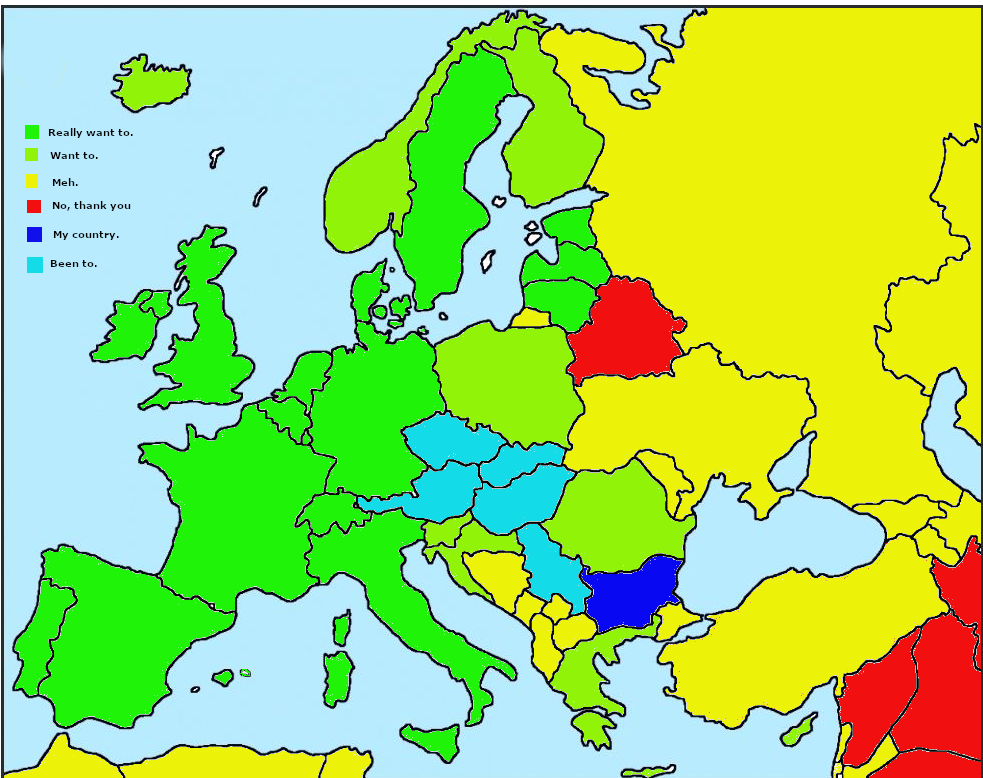 Really want to.
Want to.
Meh.
No, thank you
My country.
Been to.