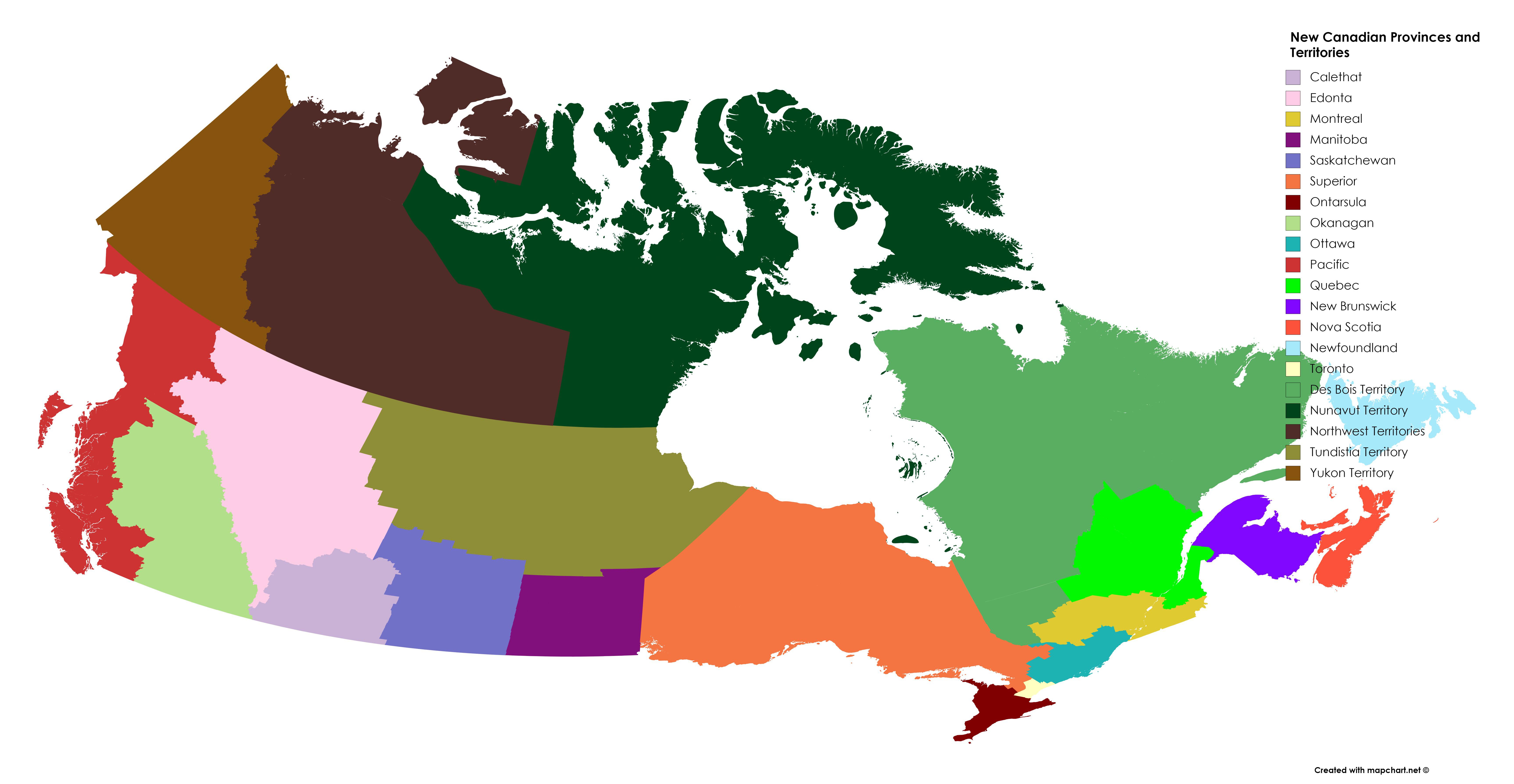 New Canadian Provinces and Territories

Calethat
Edonta
Montreal
Manitoba
Saskatchewan
Superior
Ontarsula
Okanagan
Ottawa
Pacific
Quebec
New Brunswick
Nova Scotia
Newfoundland
Toronto
Des Bois Territory
Nunavut Territory
Northwest Territories
Tundistia Territory
Yukon Territory

Created with mapchart.net ©