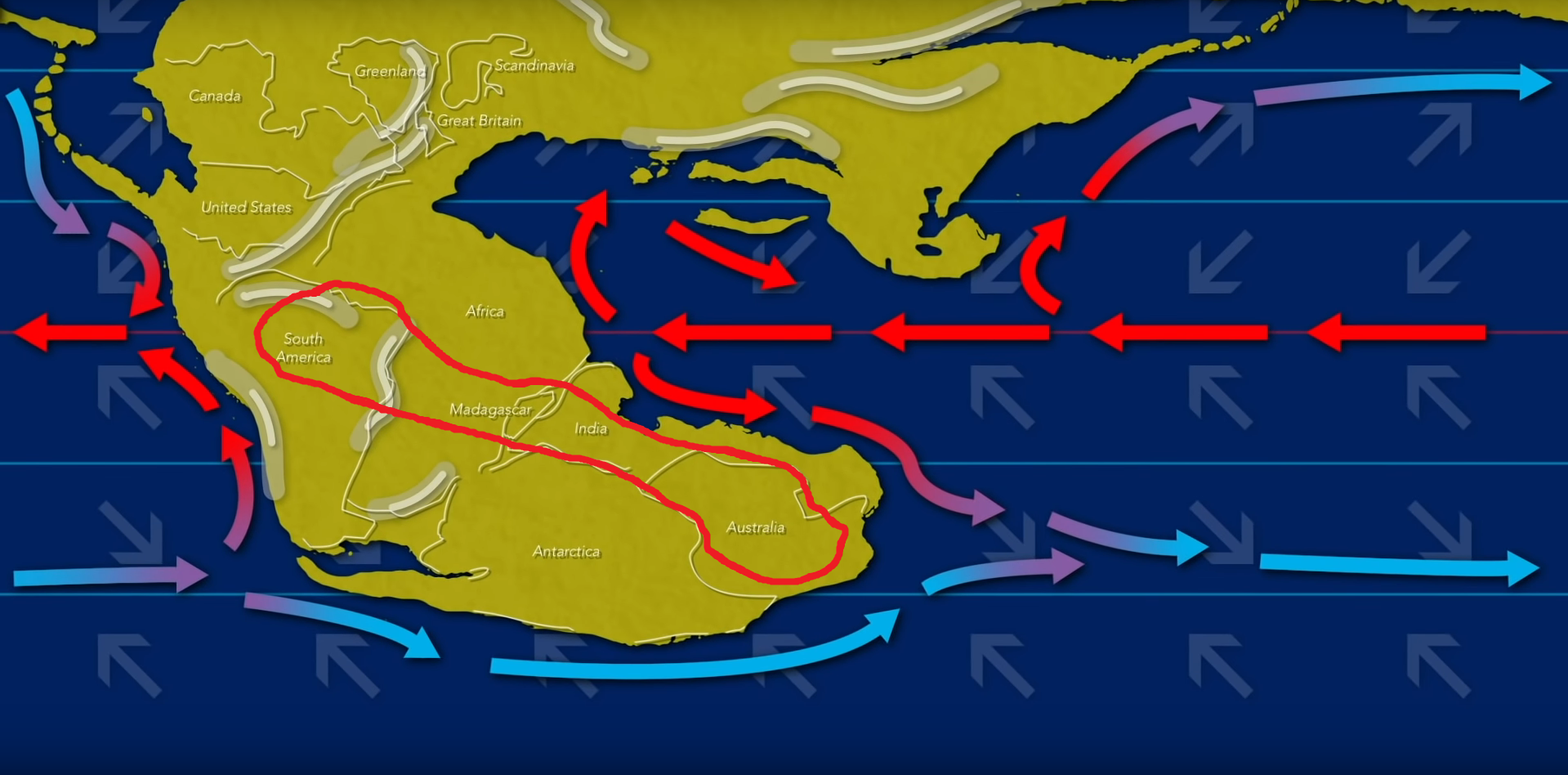 Canada
Greenland
Scandinavia
Great Britain
United States
Africa
South America
Madagascar
India
Australia
Antarctica