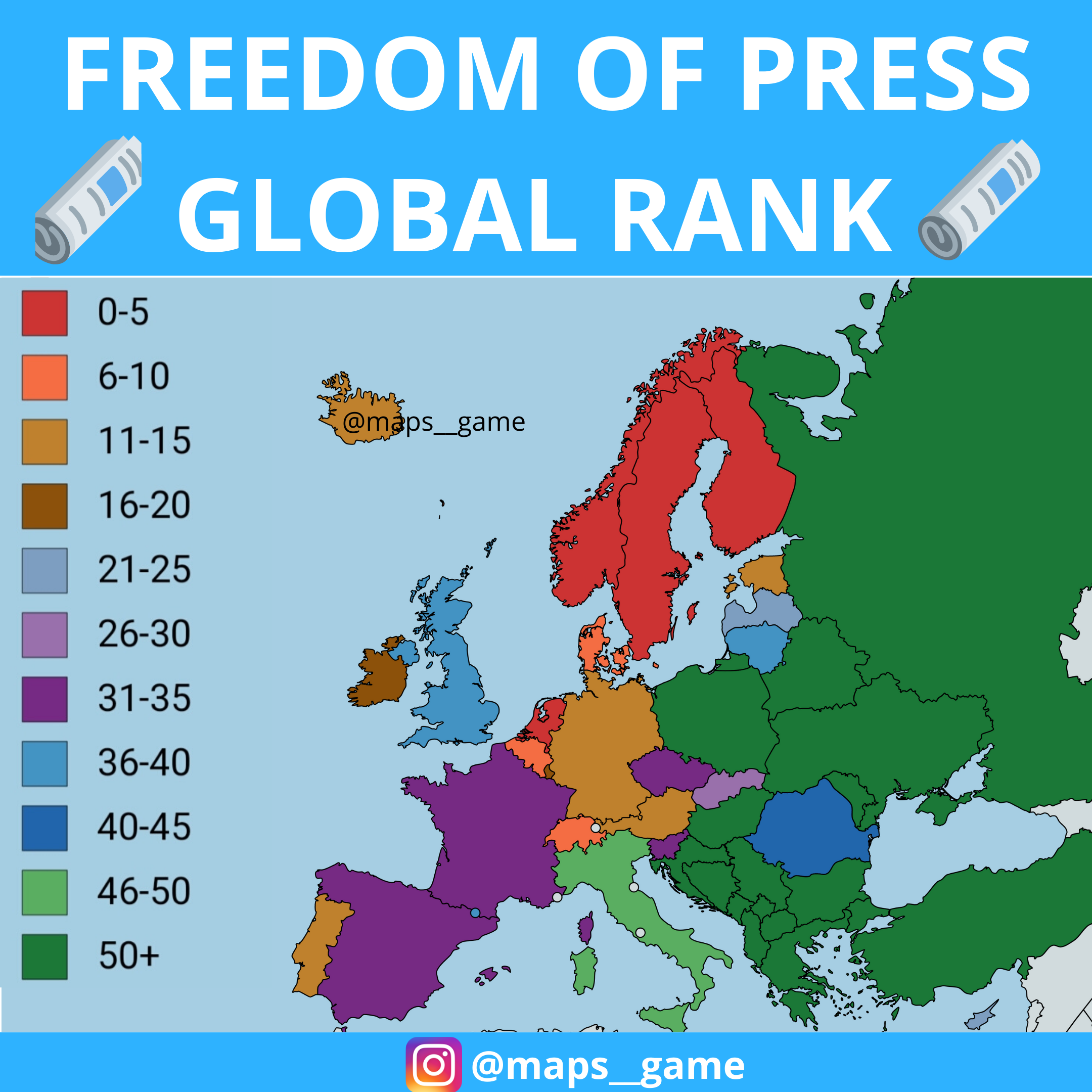 FREEDOM OF PRESS
GLOBAL RANK

0-5
6-10
11-15
16-20
21-25
26-30
31-35
36-40
40-45
46-50
50+

@maps__game

@maps__game