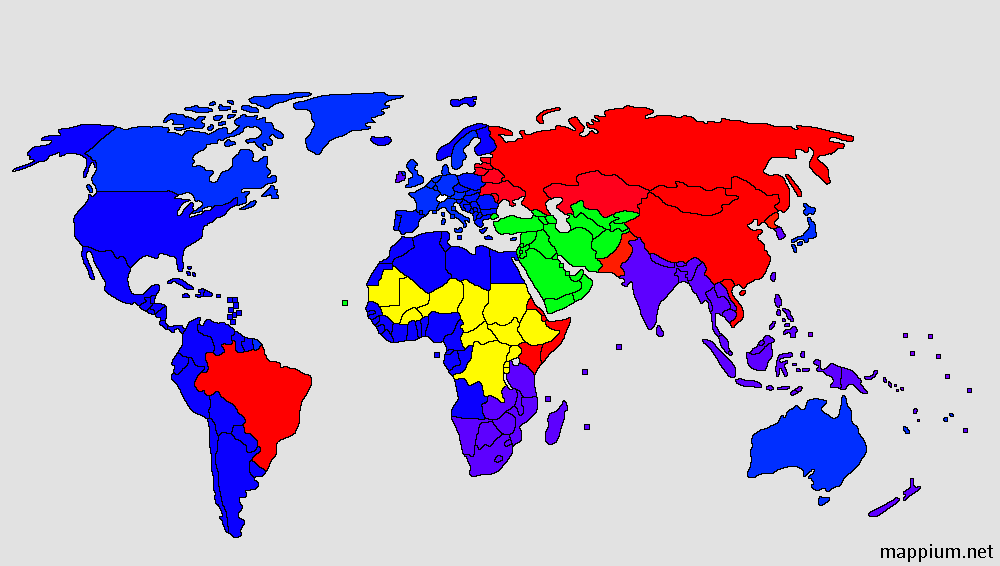 mappium.net