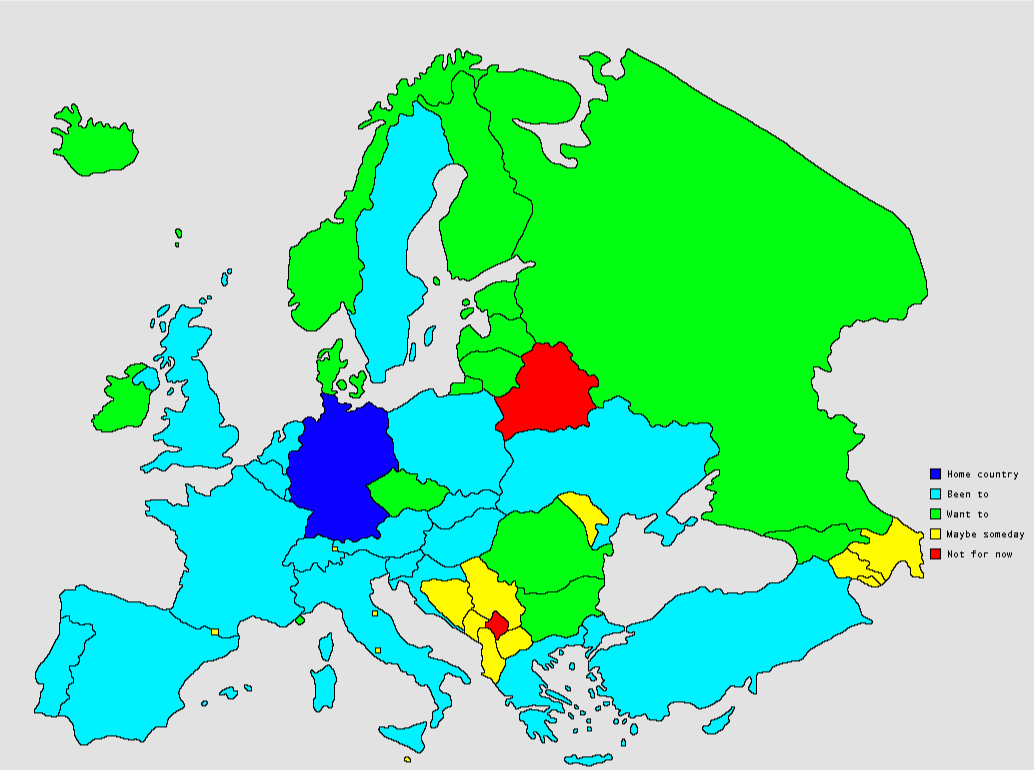 Home country
Been to
Want to
Maybe someday
Not for now