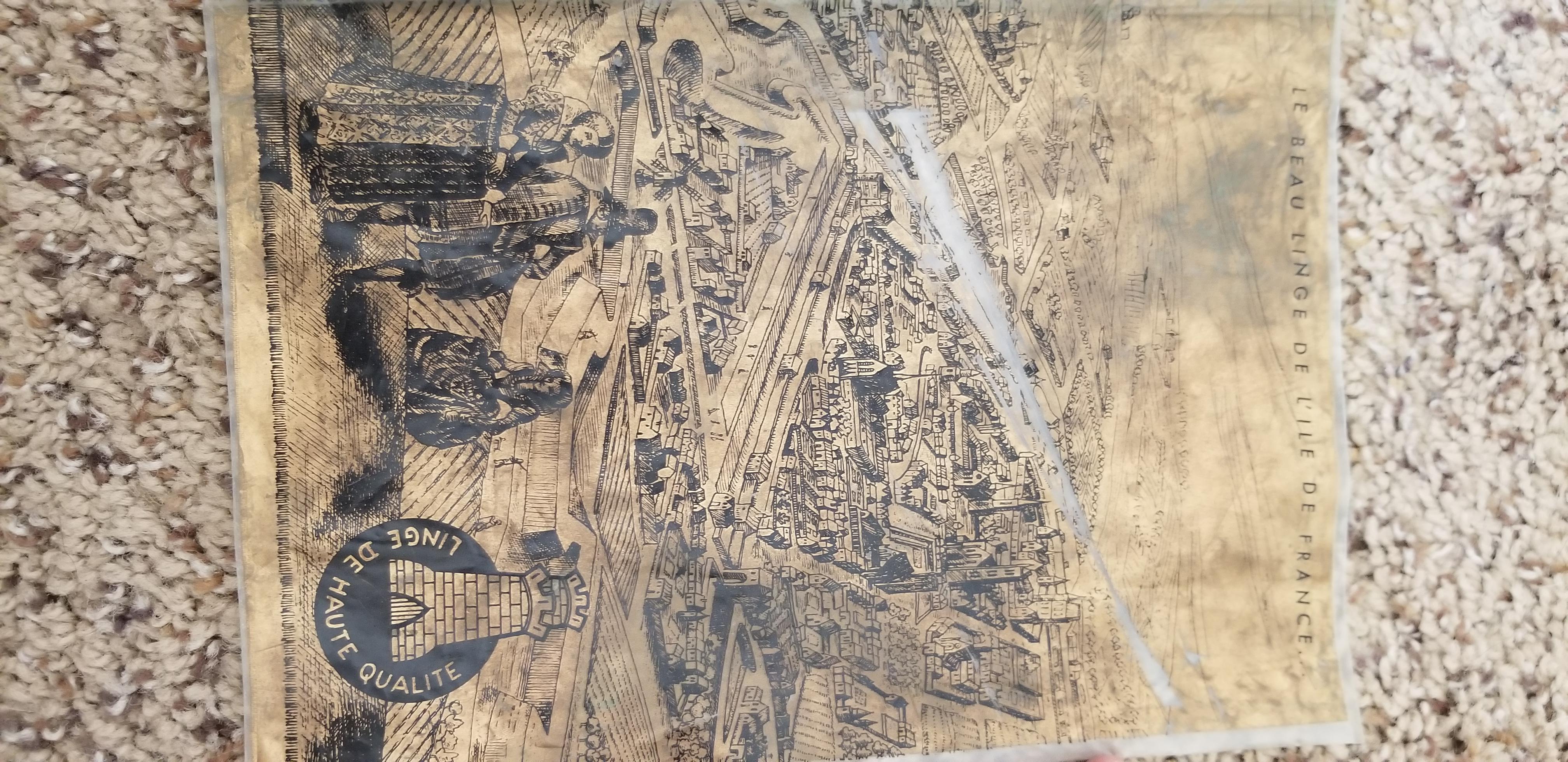 LE BEAU LINGE DE L'ILE DE FRANCE...

LINGE DE HAUTE QUALITE