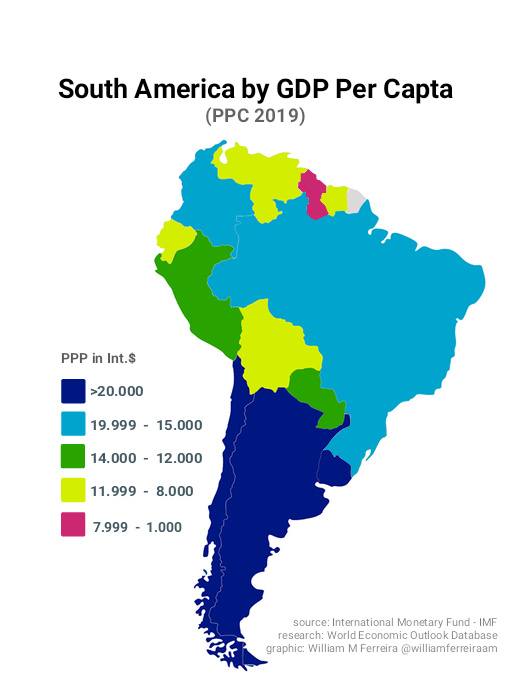 South America by GDP Per Capta
(PPC 2019)

PPP in Int.$

>20.000
19.999 - 15.000
14.000 - 12.000
11.999 - 8.000
7.999 - 1.000

source: International Monetary Fund - IMF
research: World Economic Outlook Database
graphic: William M Ferreira @williamferreiraam