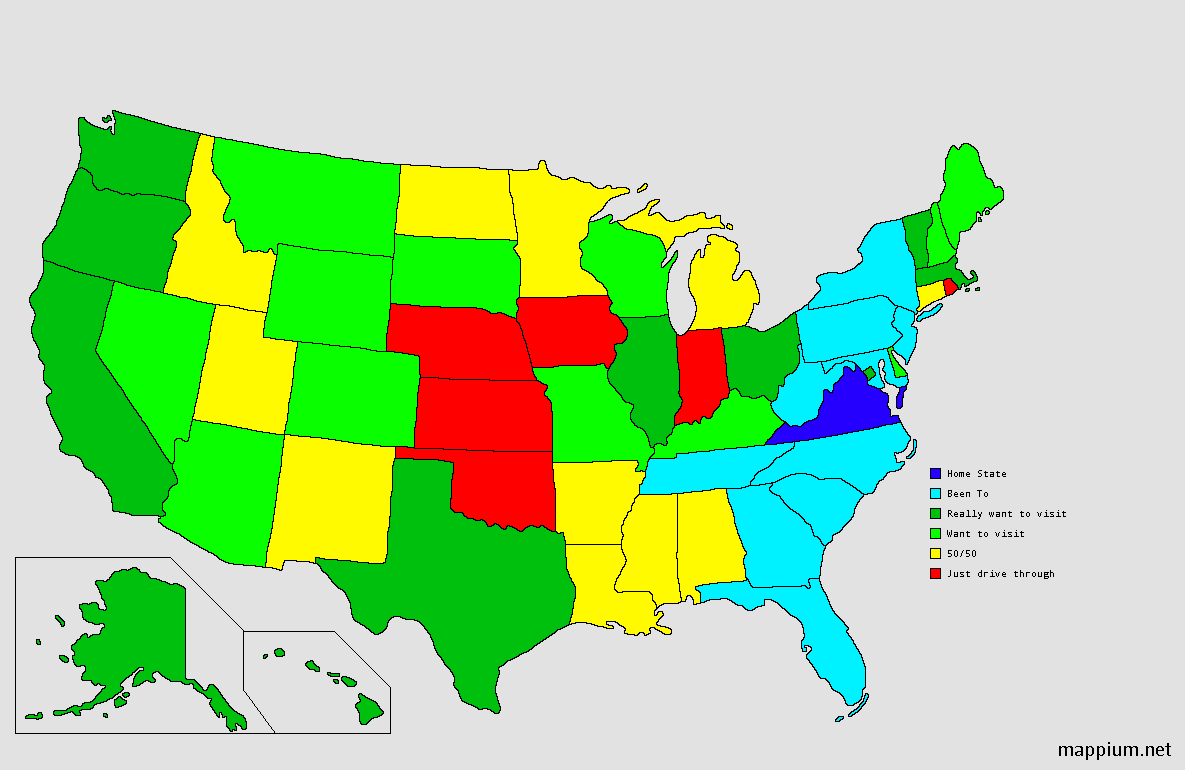 Home State
Been To
Really want to visit
Want to visit
50/50
Just drive through

mappium.net