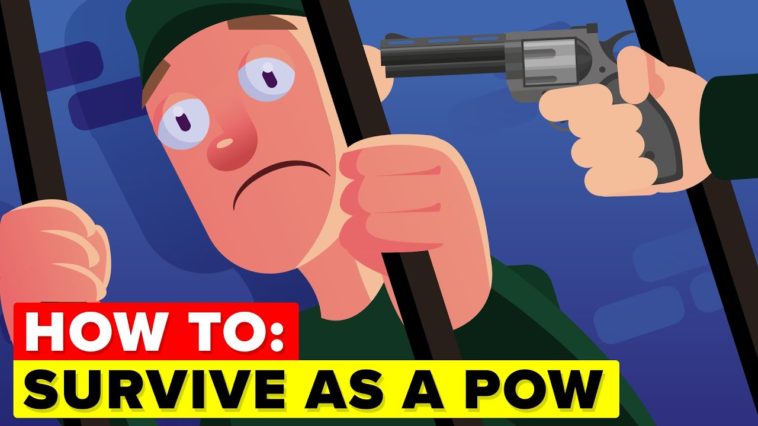 HOW TO:
SURVIVE AS A POW