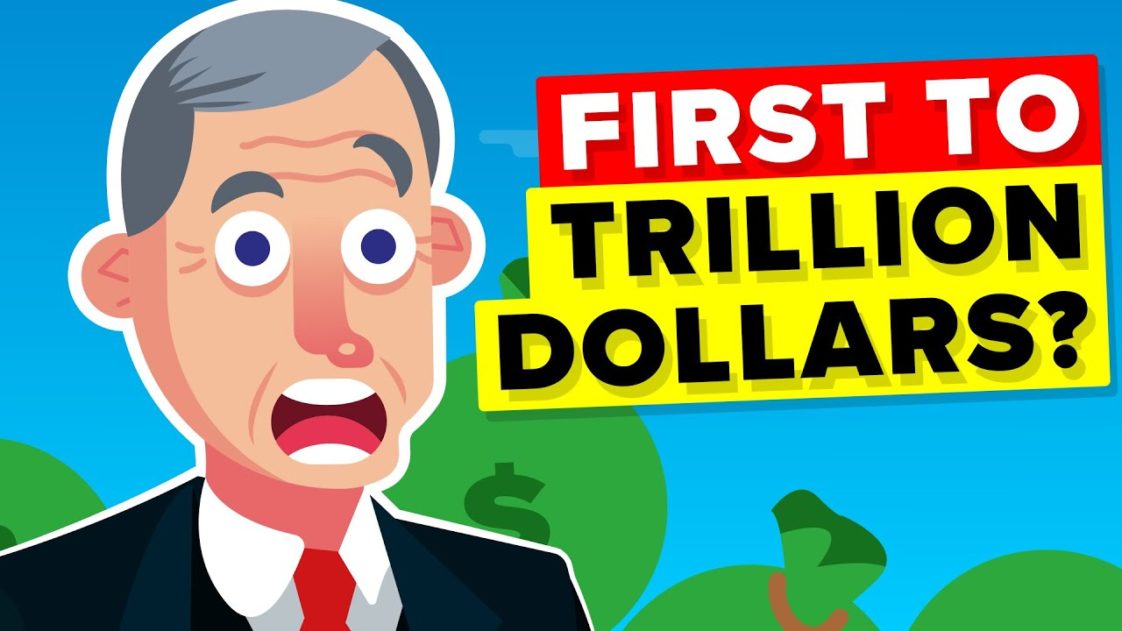 FIRST TO
TRILLION
DOLLARS?

$