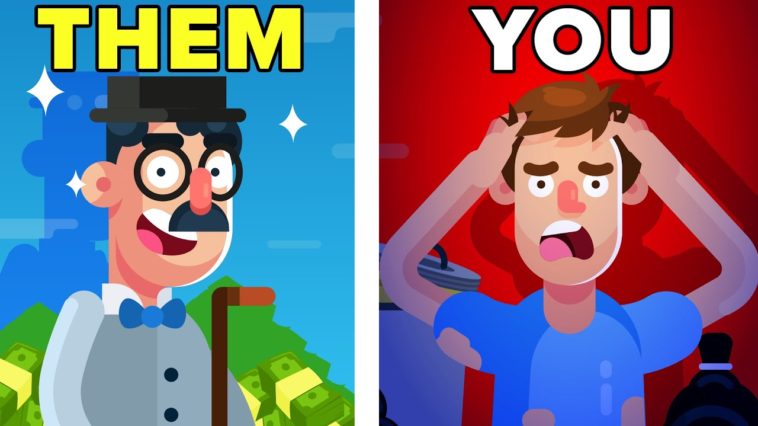 THEM

YOU