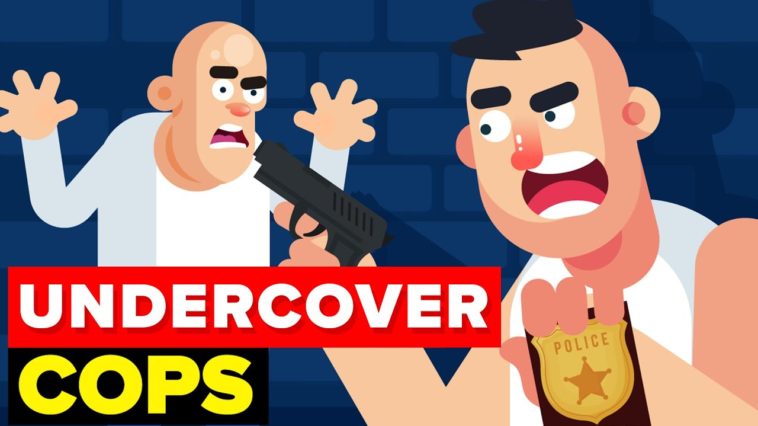 UNDERCOVER
COPS
POLICE