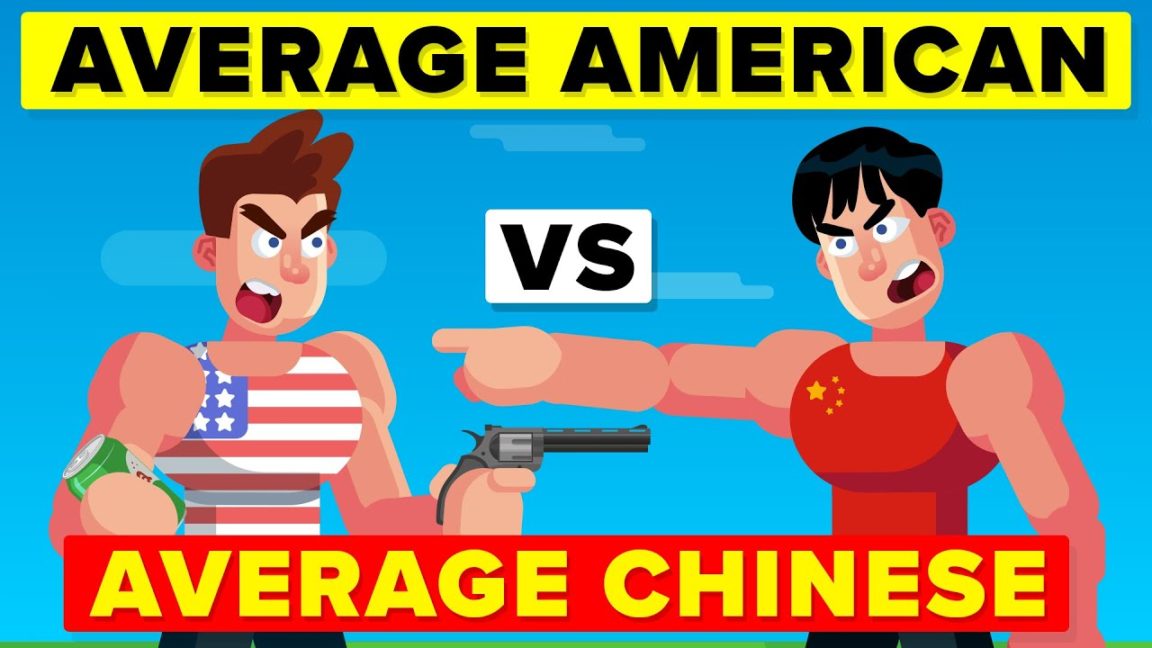 AVERAGE AMERICAN

VS

AVERAGE CHINESE