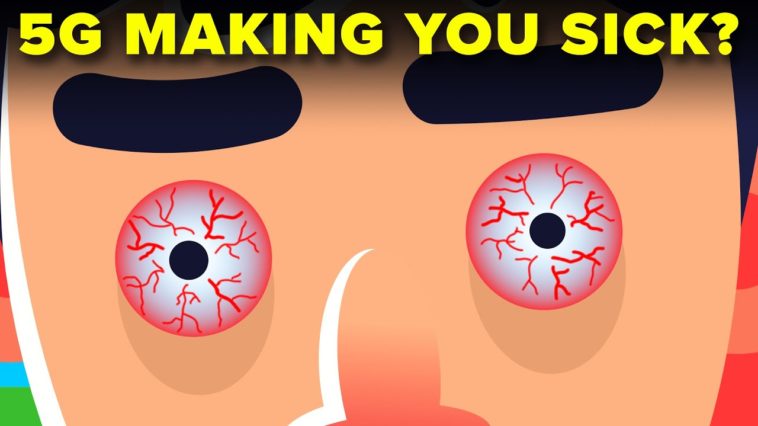 5G MAKING YOU SICK?