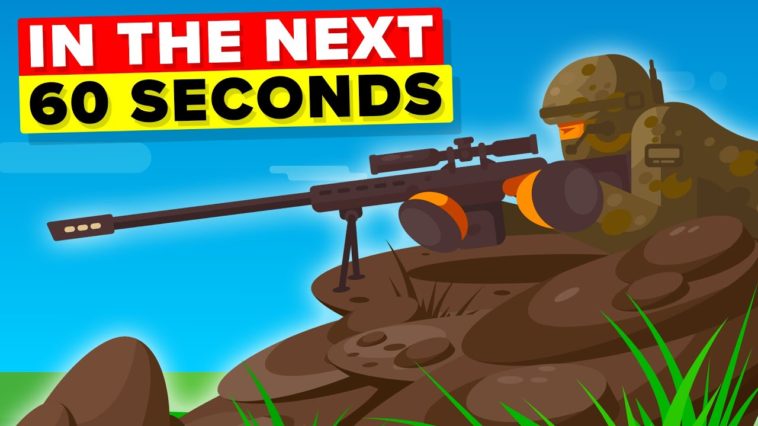 IN THE NEXT
60 SECONDS