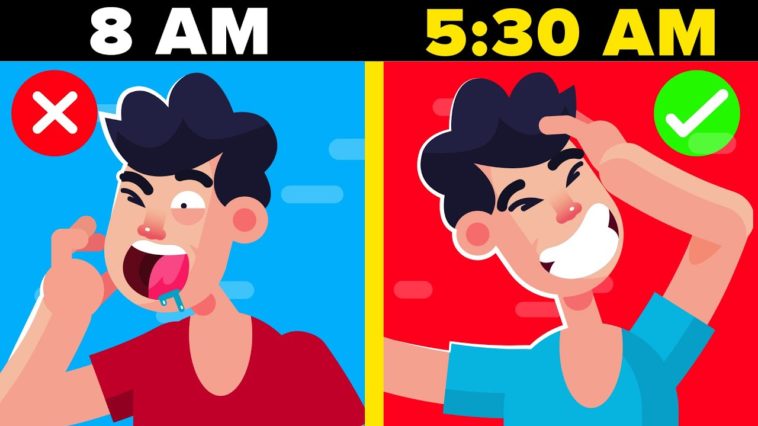 8 AM

5:30 AM