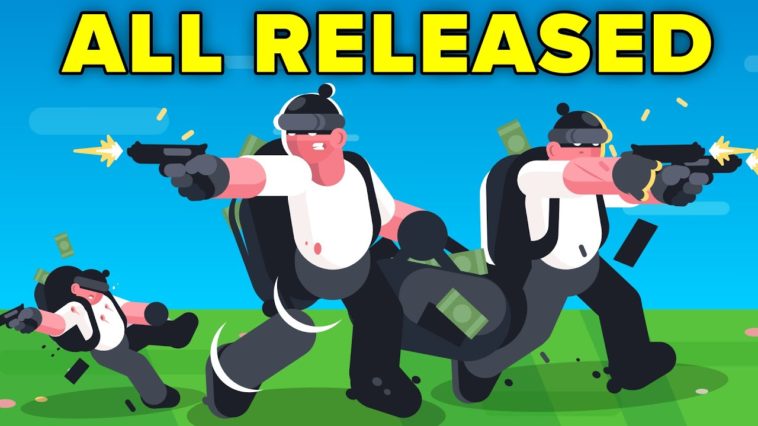 ALL RELEASED