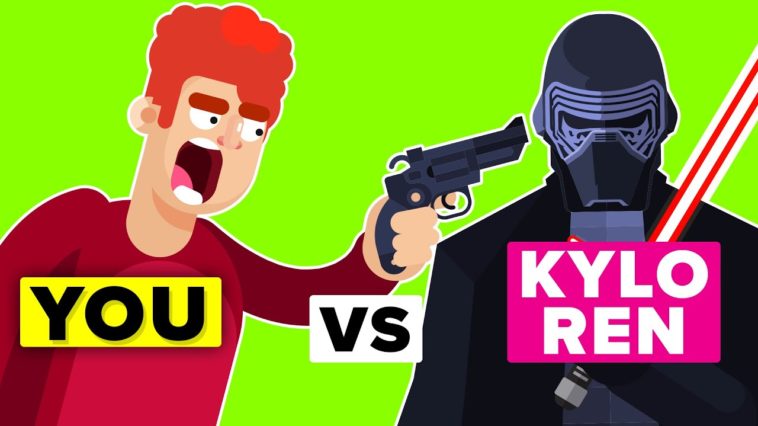 YOU

VS

KYLO REN