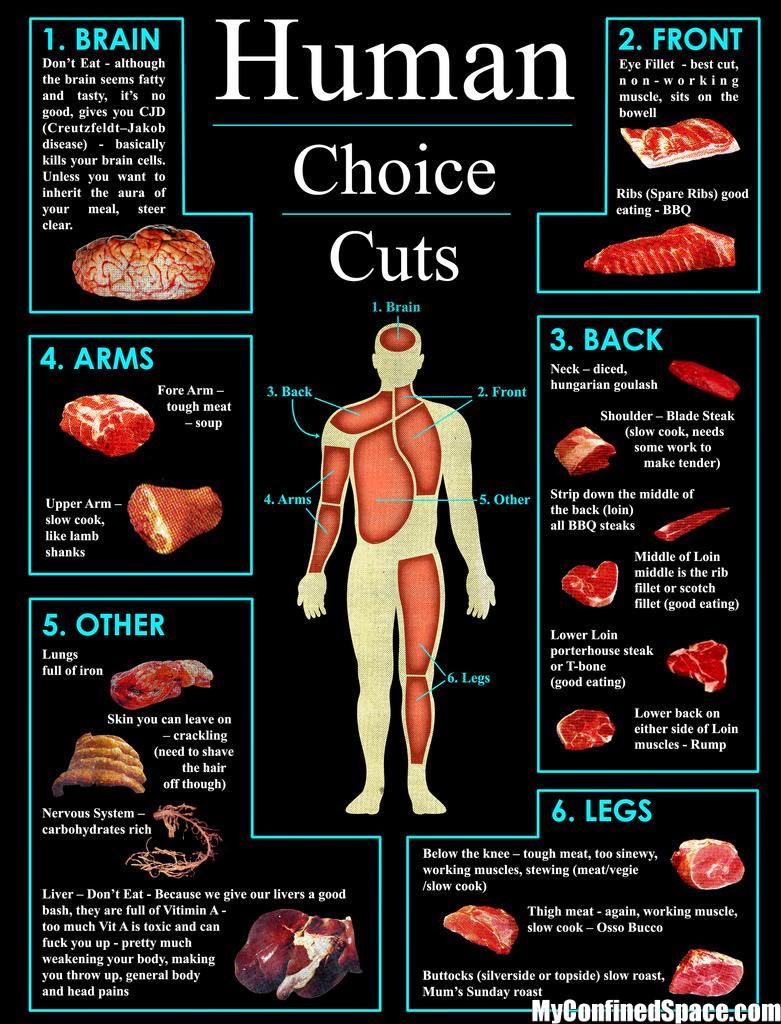 Human

Choice

Cuts

1. BRAIN
Don't Eat - although the brain seems fatty and tasty, it's no good, gives you CJD (Creutzfeldt–Jakob disease) - basically kills your brain cells. Unless you want to inherit the aura of your meal, steer clear.

2. FRONT
Eye Fillet - best cut, non-working muscle, sits on the bowell

Ribs (Spare Ribs) good eating - BBQ

1. Brain
3. Back
2. Front
4. Arms
5. Other
6. Legs

4. ARMS
Fore Arm – tough meat – soup

Upper Arm – slow cook, like lamb shanks

3. BACK
Neck – diced, hungarian goulash

Shoulder – Blade Steak (slow cook, needs some work to make tender)

Strip down the middle of the back (loin) all BBQ steaks

Middle of Loin middle is the rib fillet or scotch fillet (good eating)

Lower Loin porterhouse steak or T-bone (good eating)

Lower back on either side of Loin muscles - Rump

5. OTHER
Lungs full of iron

Skin you can leave on – crackling (need to shave the hair off though)

Nervous System – carbohydrates rich

Liver – Don't Eat - Because we give our livers a good bash, they are full of Vitimin A - too much Vit A is toxic and can fuck you up - pretty much weakening your body, making you throw up, general body and head pains

6. LEGS
Below the knee – tough meat, too sinewy, working muscles, stewing (meat/vegie /slow cook)

Thigh meat - again, working muscle, slow cook – Osso Bucco

Buttocks (silverside or topside) slow roast, Mum's Sunday roast

MyConfinedSpace.com