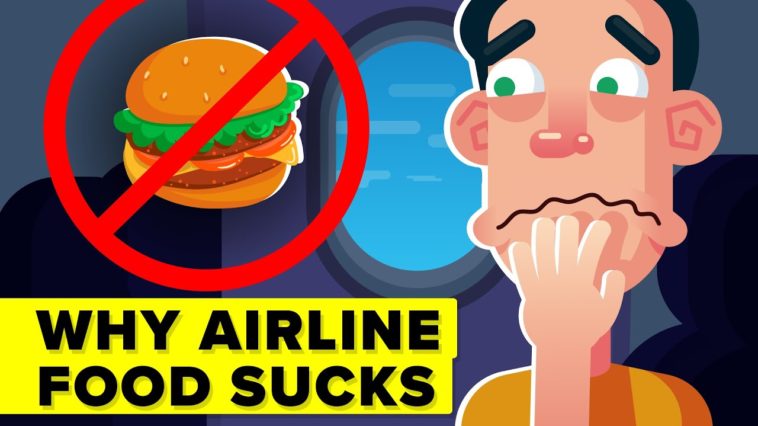 WHY AIRLINE FOOD SUCKS