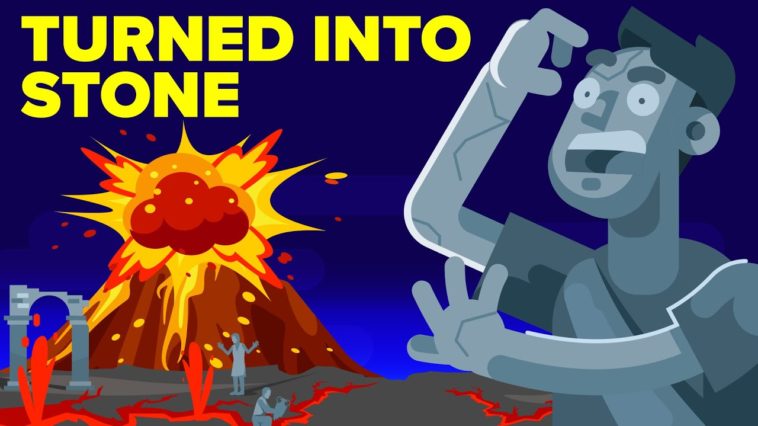 TURNED INTO STONE