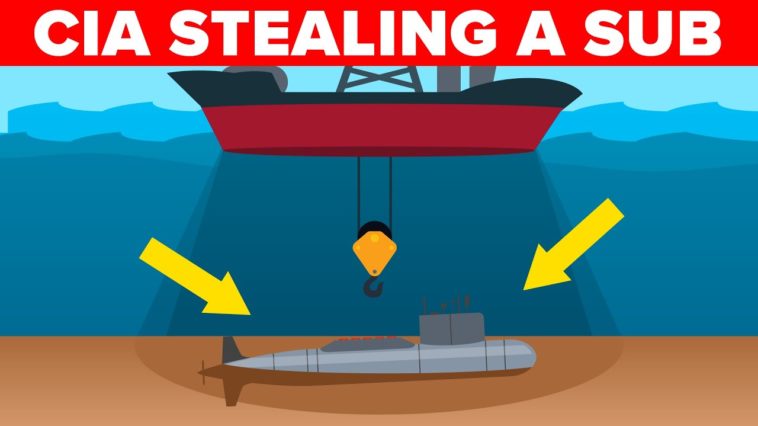 CIA STEALING A SUB