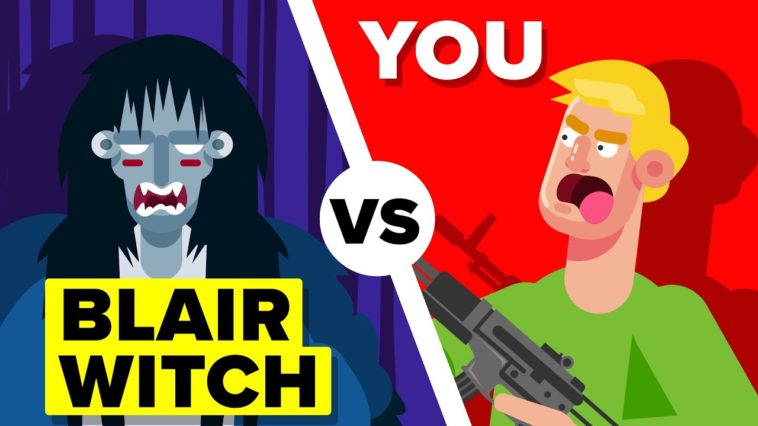 YOU

VS

BLAIR WITCH