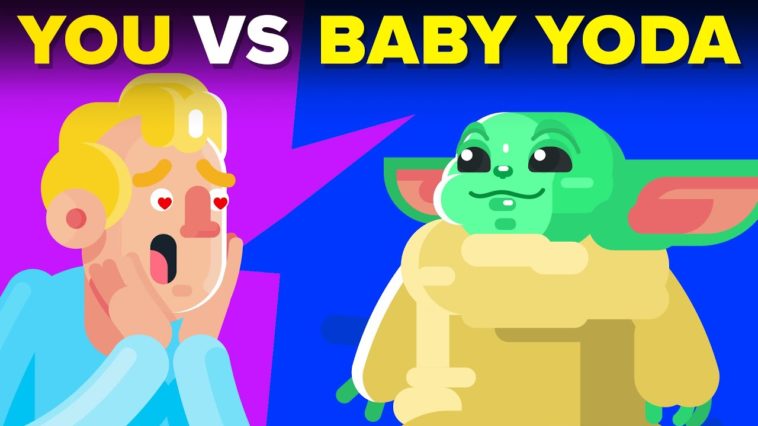 YOU VS BABY YODA