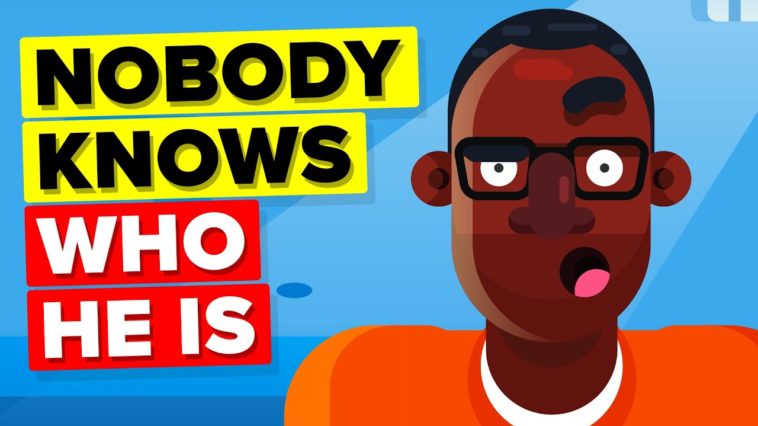 NOBODY
KNOWS
WHO
HE IS