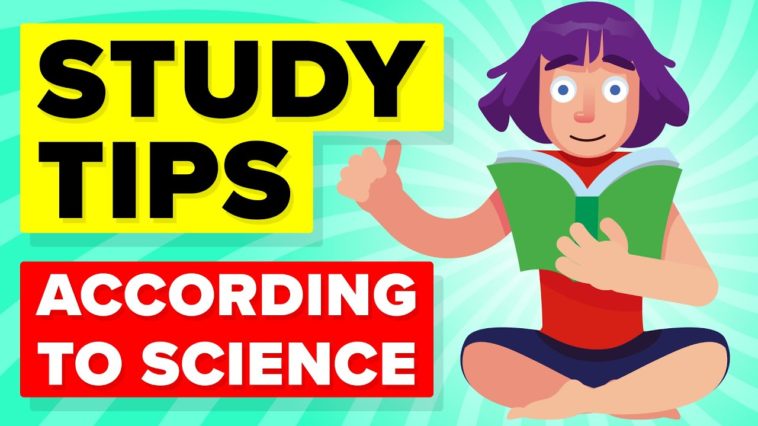 STUDY TIPS

ACCORDING TO SCIENCE