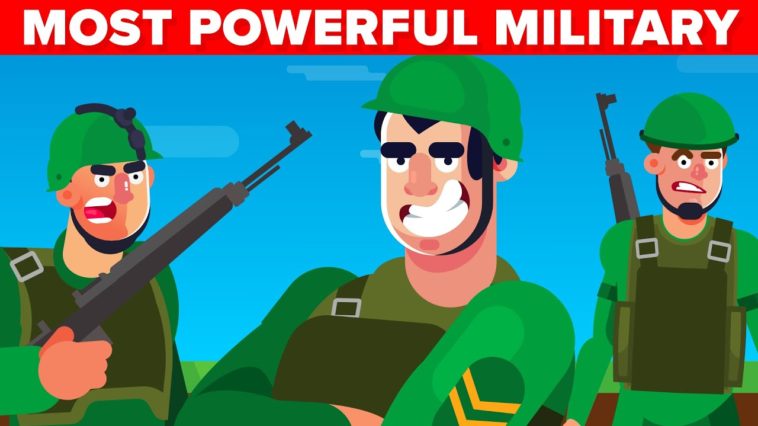 MOST POWERFUL MILITARY