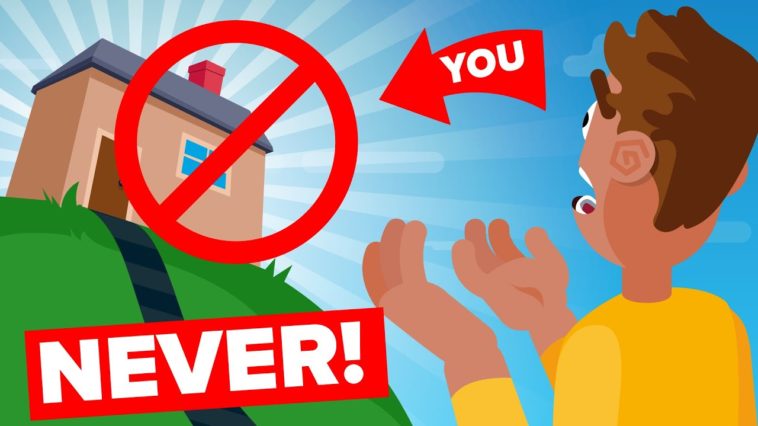 YOU

NEVER!