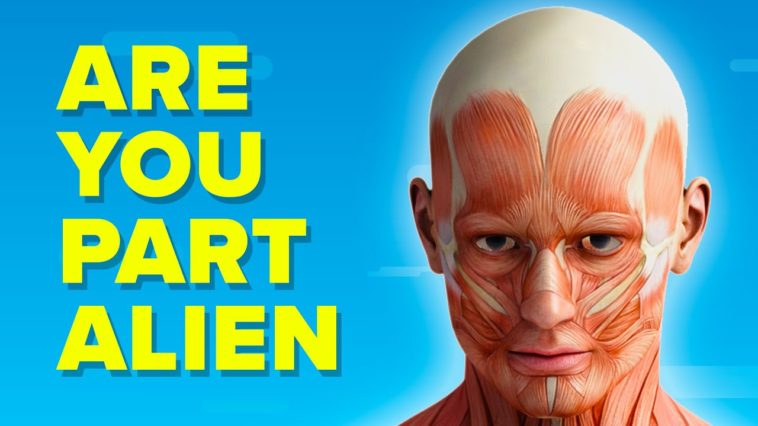 ARE YOU PART ALIEN