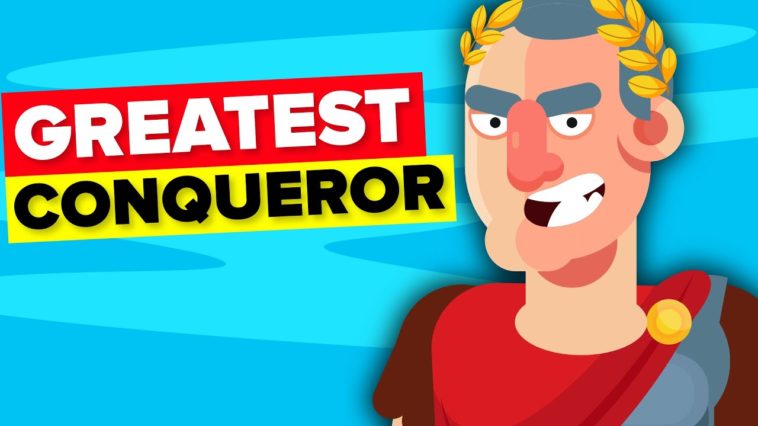 GREATEST
CONQUEROR