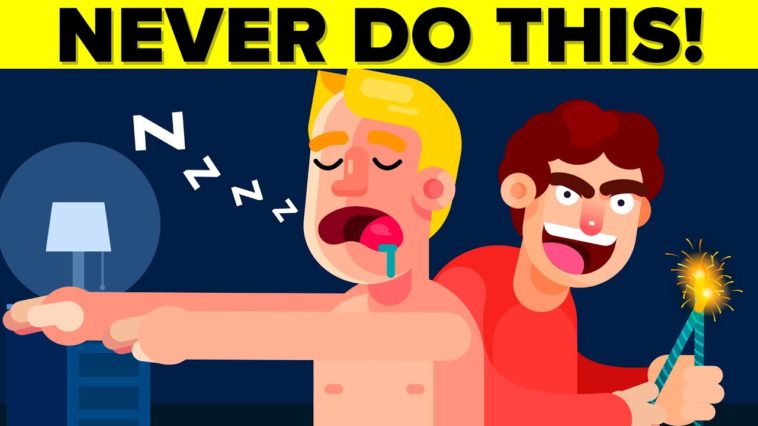 NEVER DO THIS!

Z Z Z Z