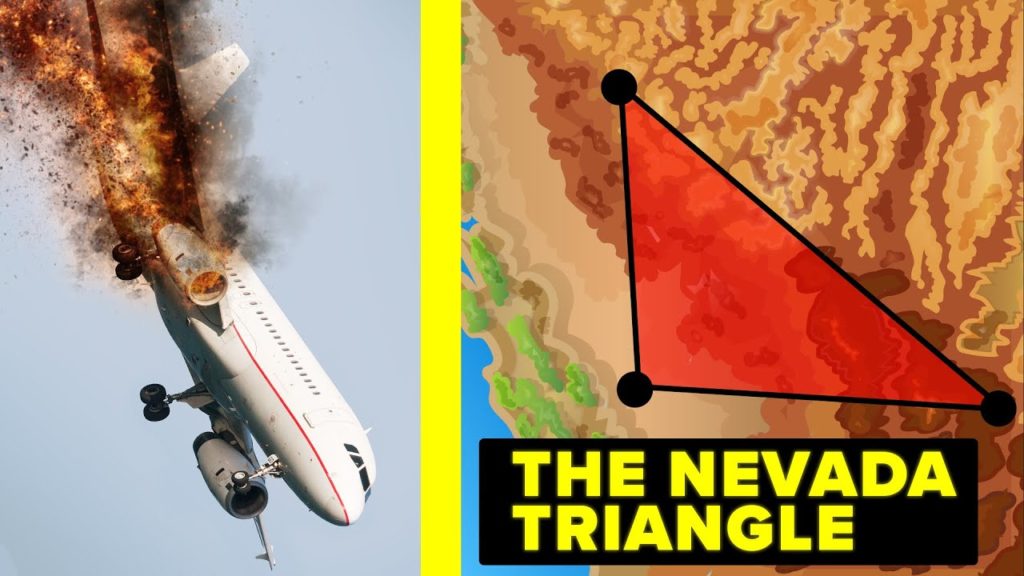 THE NEVADA TRIANGLE