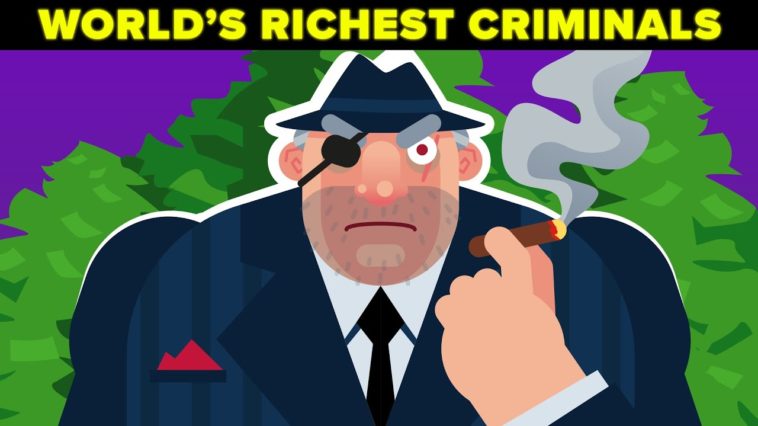 WORLD'S RICHEST CRIMINALS