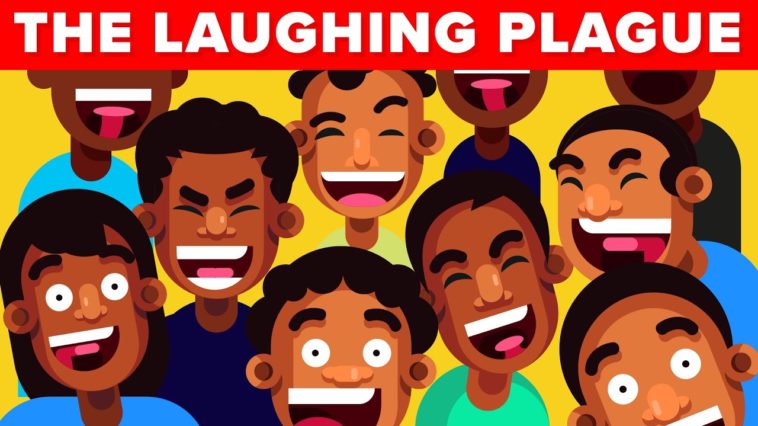 THE LAUGHING PLAGUE