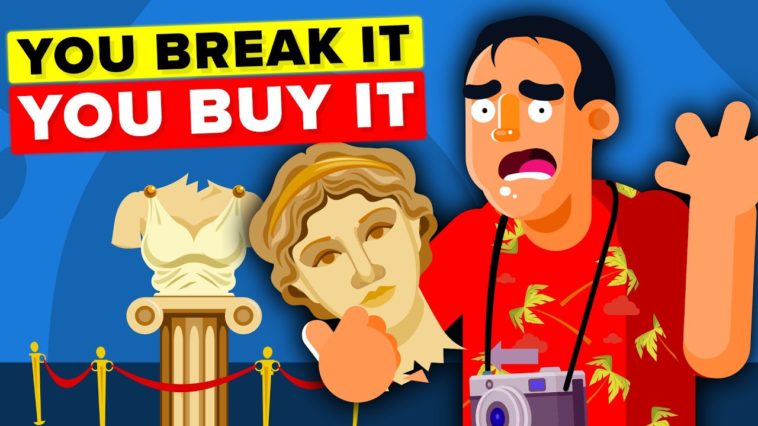 YOU BREAK IT
YOU BUY IT