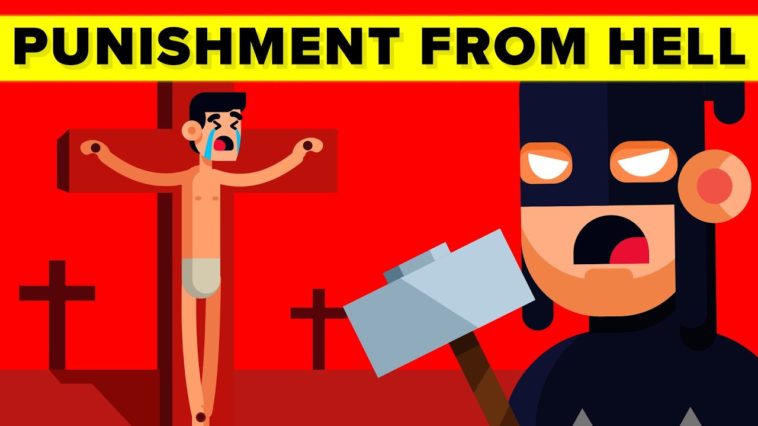 PUNISHMENT FROM HELL