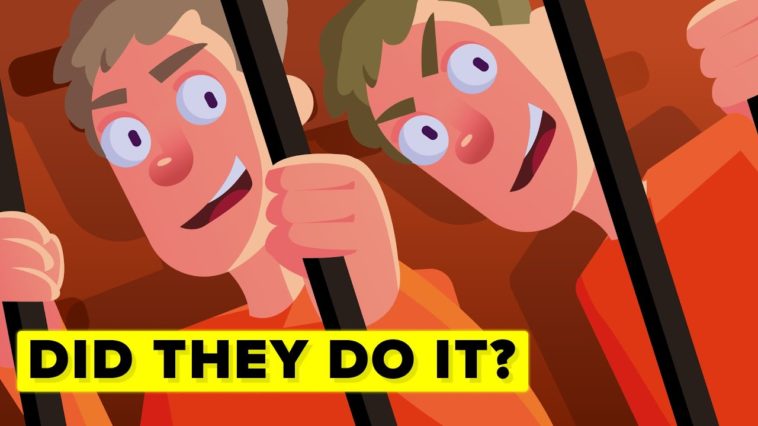 DID THEY DO IT?