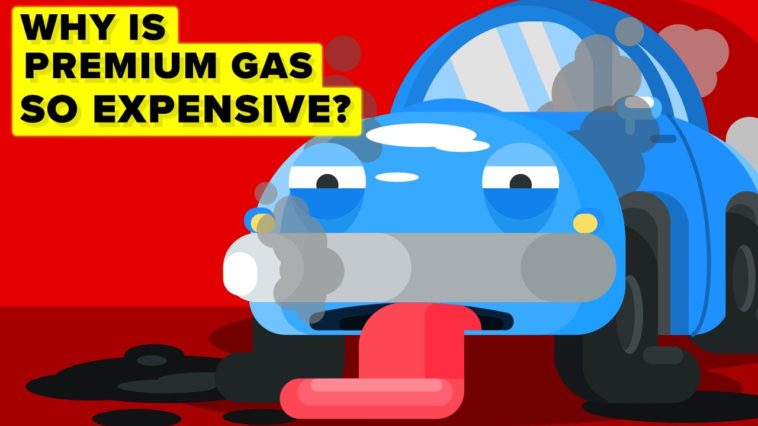 WHY IS
PREMIUM GAS
SO EXPENSIVE?