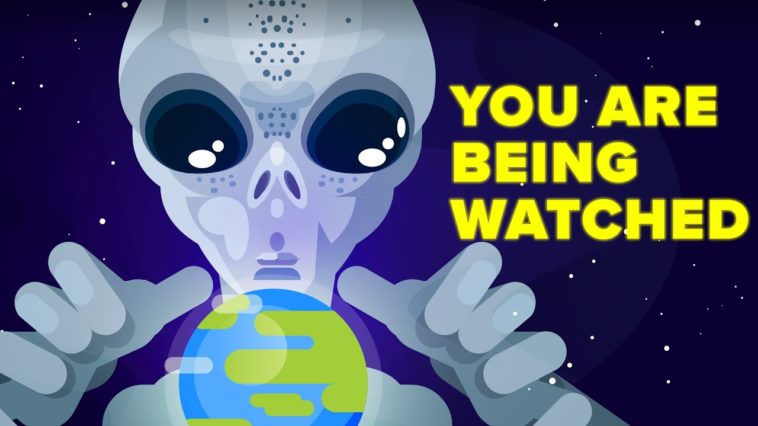 YOU ARE BEING WATCHED