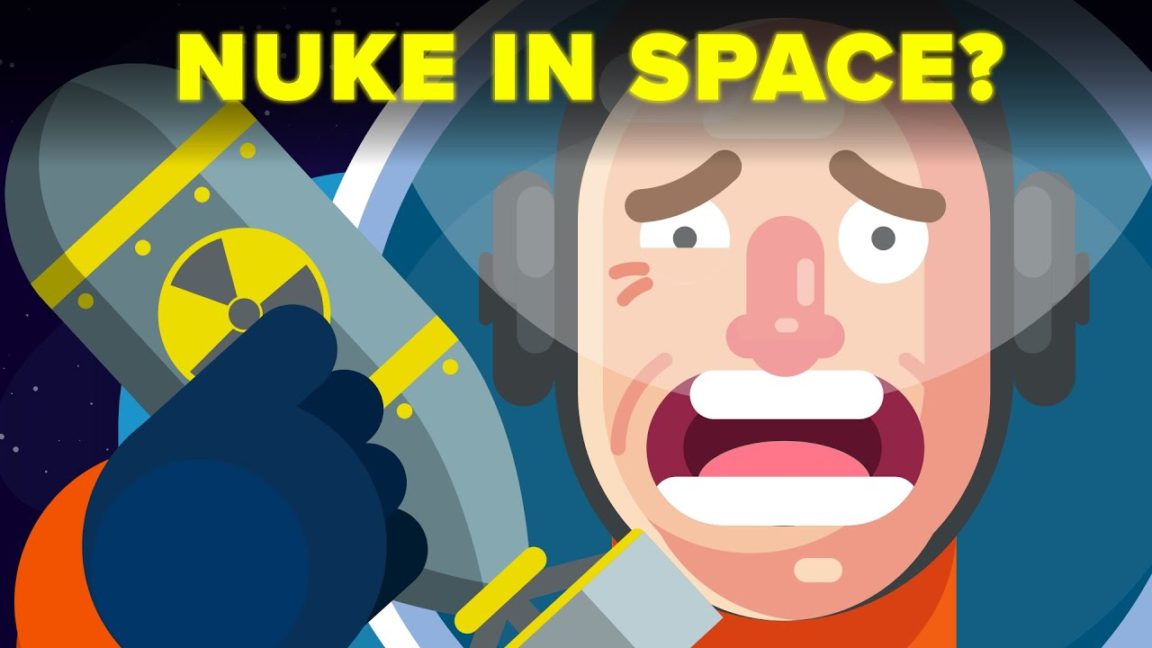 NUKE IN SPACE?