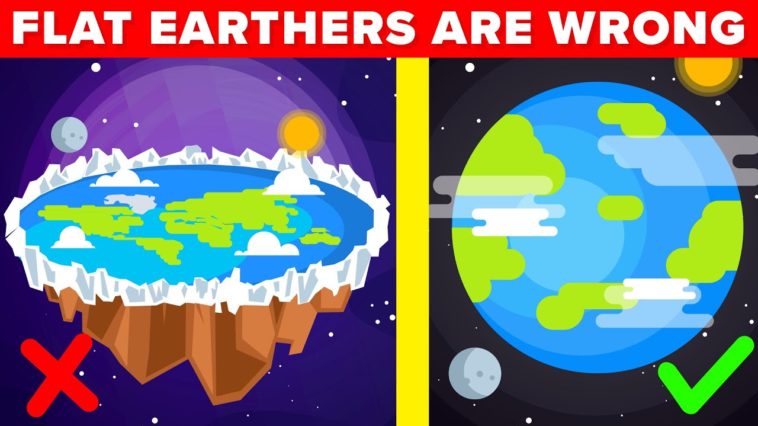 FLAT EARTHERS ARE WRONG