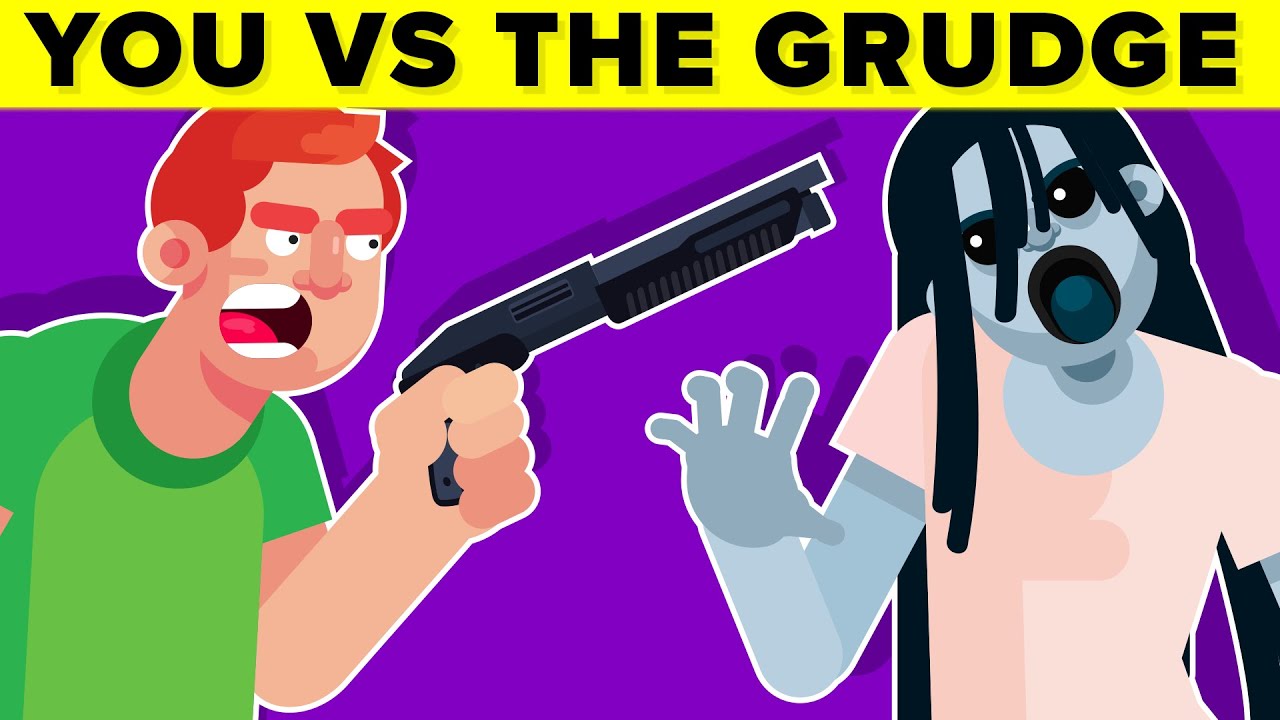 YOU VS THE GRUDGE