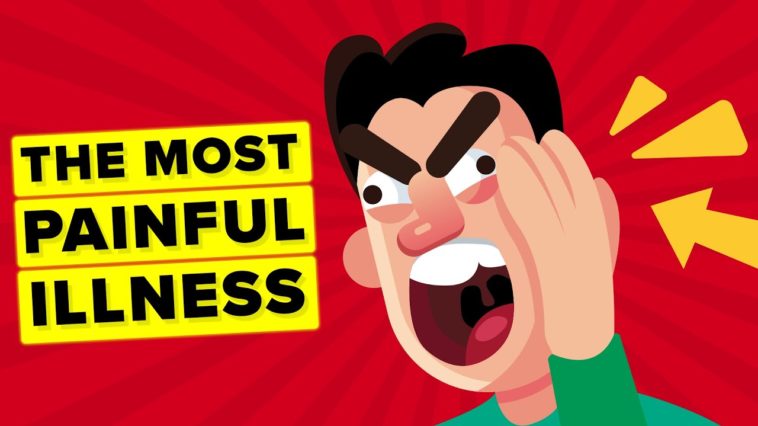 THE MOST
PAINFUL
ILLNESS