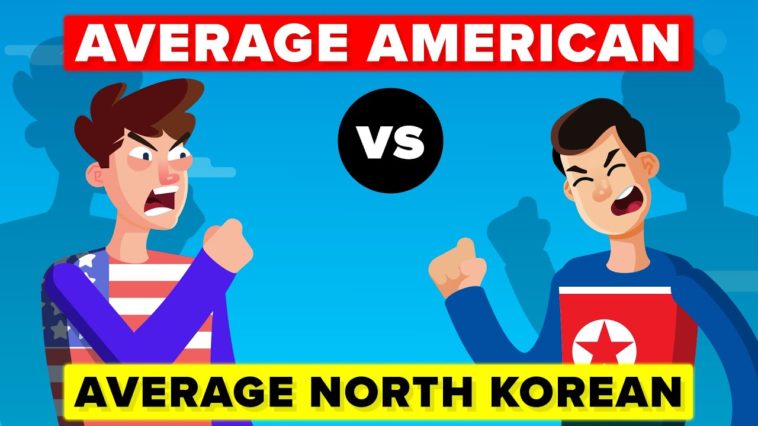 AVERAGE AMERICAN

VS

AVERAGE NORTH KOREAN