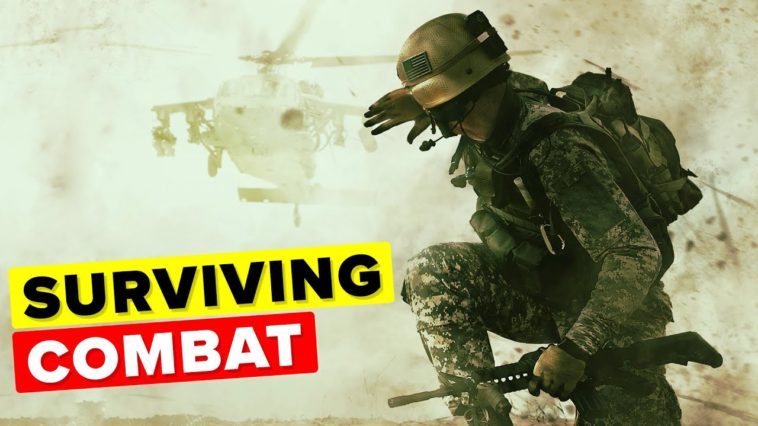 SURVIVING
COMBAT