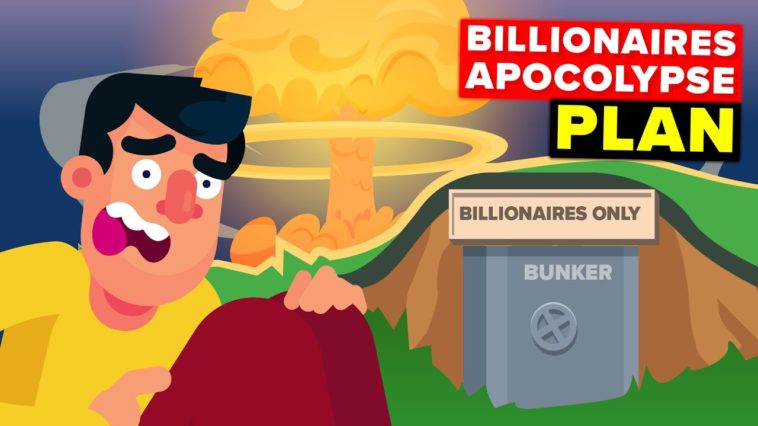 BILLIONAIRES APOCOLYPSE PLAN

BILLIONAIRES ONLY

BUNKER